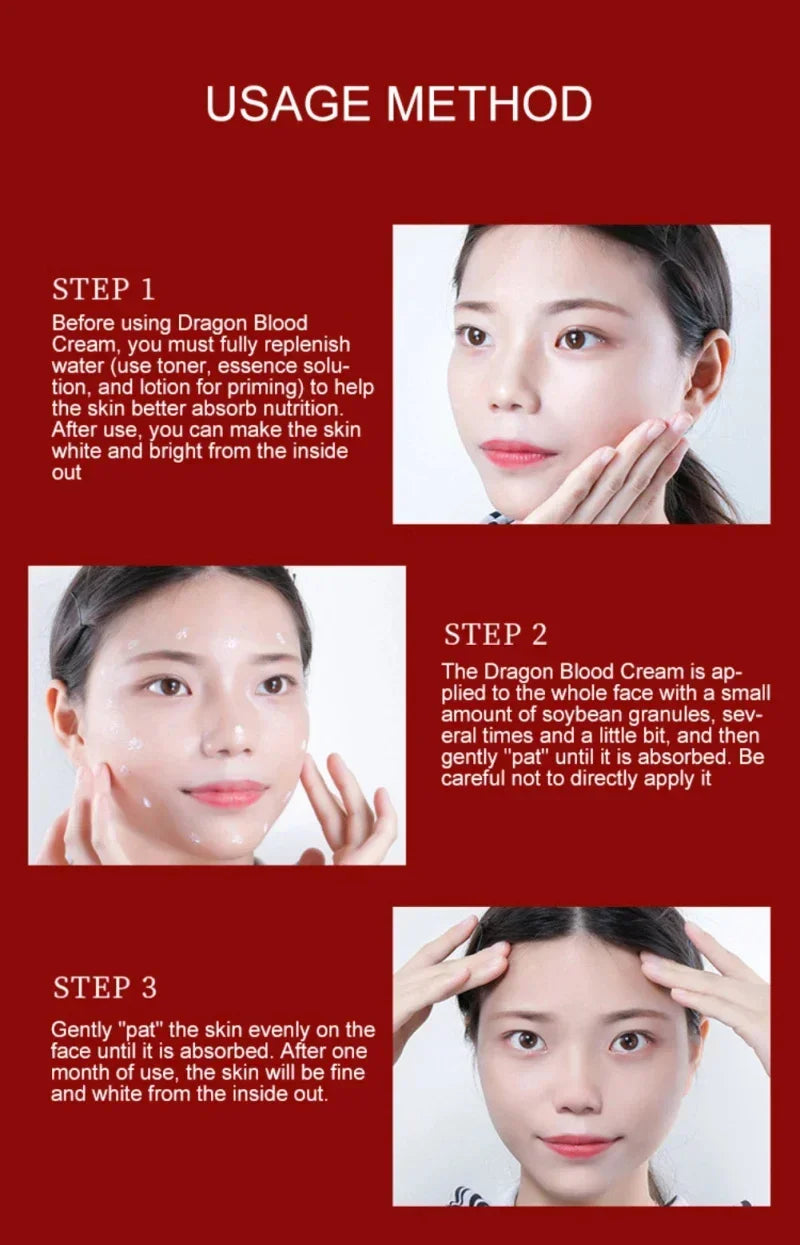 USAGE METHOD

STEP 1

Before using Dragon Blood Cream, you must fully replenish water (use toner, essence solution, and lotion for priming) to help the skin better absorb nutrition. After use, you can make the skin white and bright from the inside out

STEP 2

The Dragon Blood Cream is applied to the whole face with a small amount of soybean granules, several times and a little bit, and then gently "pat" until it is absorbed. Be careful not to directly apply it

STEP 3

Gently "pat" the skin evenly on the face until it is absorbed. After one month of use, the skin will be fine and white from the inside out.